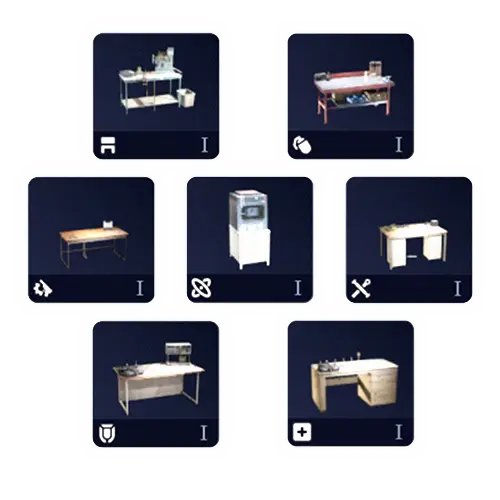 I

I

I

I

I

I

I