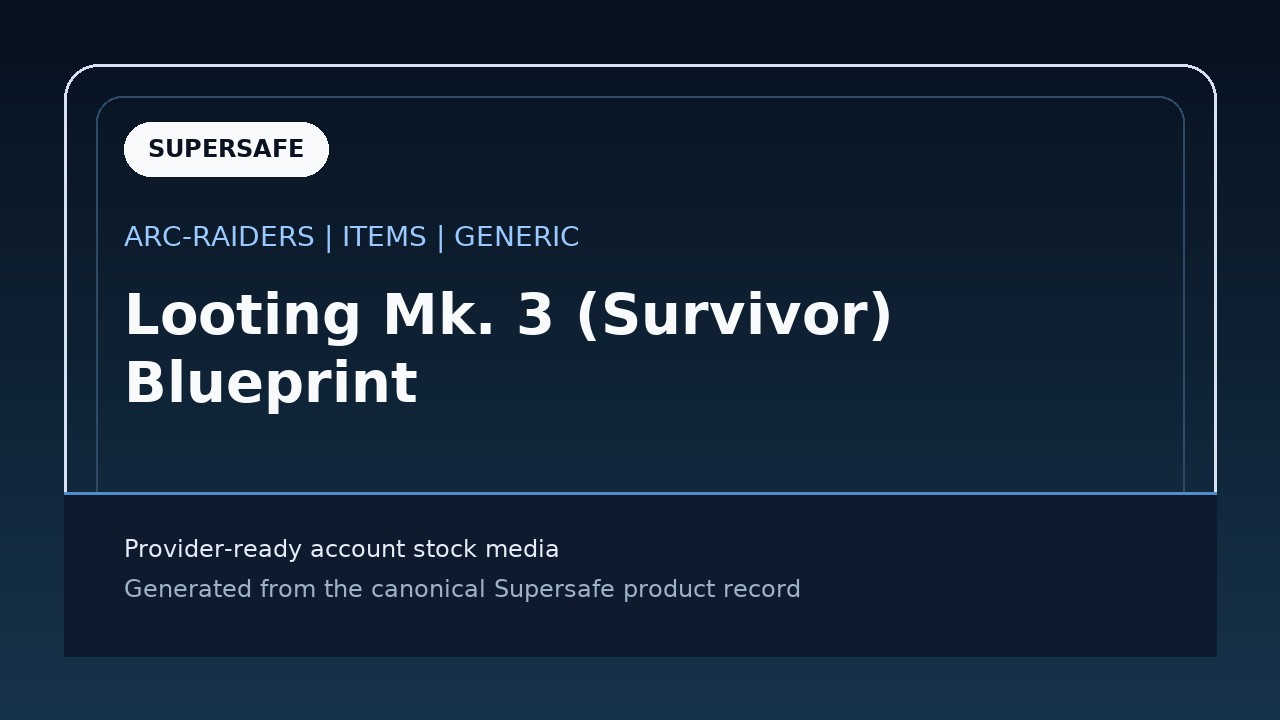 SUPERSAFE

ARC-RAIDERS | ITEMS | GENERIC

Looting Mk. 3 (Survivor) Blueprint

Provider-ready account stock media

Generated from the canonical Supersafe product record